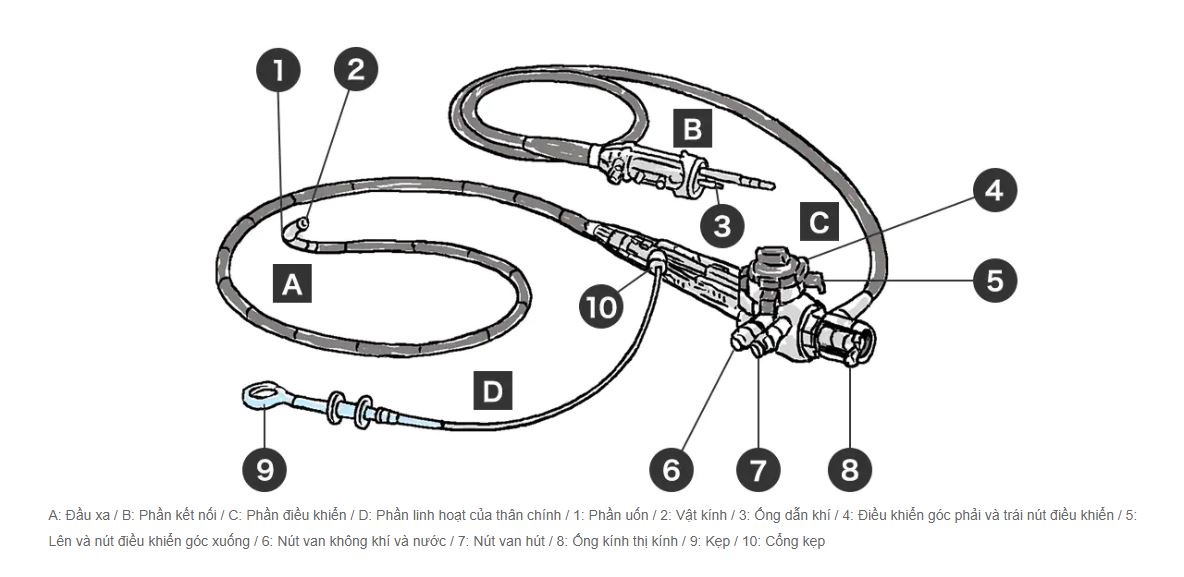 1
2
B
3
4
C
5
A
10
D
9
6
7
8

A: Đầu xa / B: Phần kết nối / C: Phần điều khiển / D: Phần linh hoạt của thân chính / 1: Phần uốn / 2: Vật kính / 3: Ống dẫn khí / 4: Điều khiển góc phải và trái nút điều khiển / 5: Lên và nút điều khiển góc xuống / 6: Nút van không khí và nước / 7: Nút van hút / 8: Ống kính thị kính / 9: Kẹp / 10: Cổng kẹp